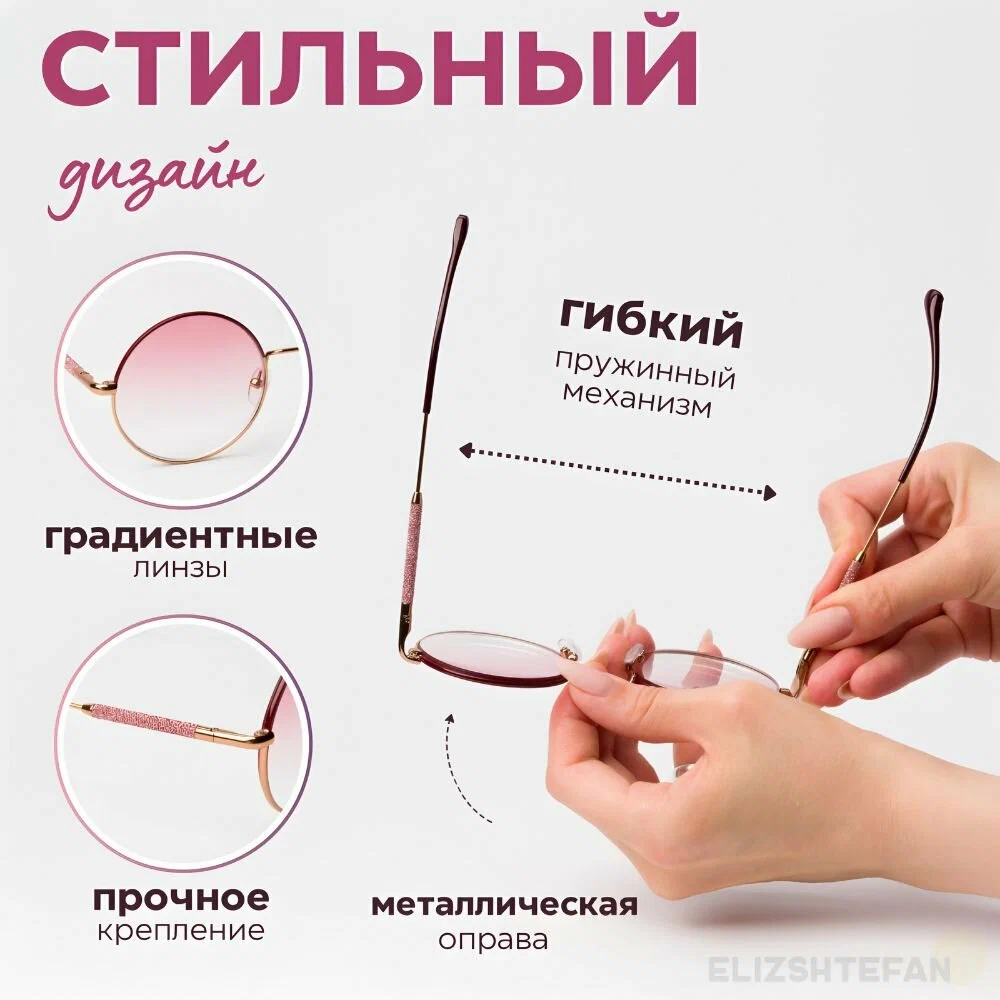 СТИЛЬНЫЙ
дизайн

гибкий
пружинный механизм

градиентные
линзы

прочное
крепление

металлическая
оправа

ELIZSHTEFAN